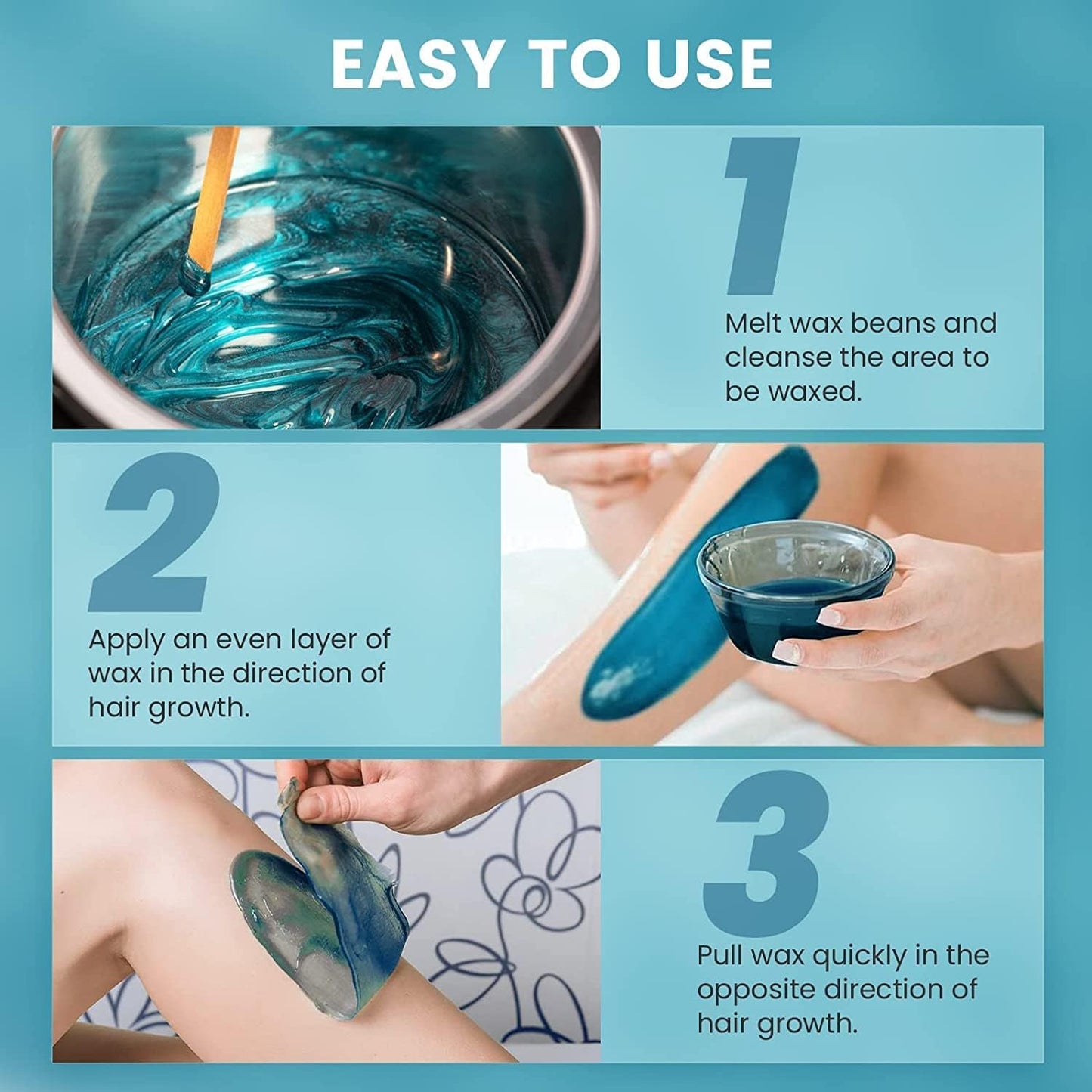 EASY TO USE

1

Melt wax beans and cleanse the area to be waxed.

2

Apply an even layer of wax in the direction of hair growth.

3

Pull wax quickly in the opposite direction of hair growth.