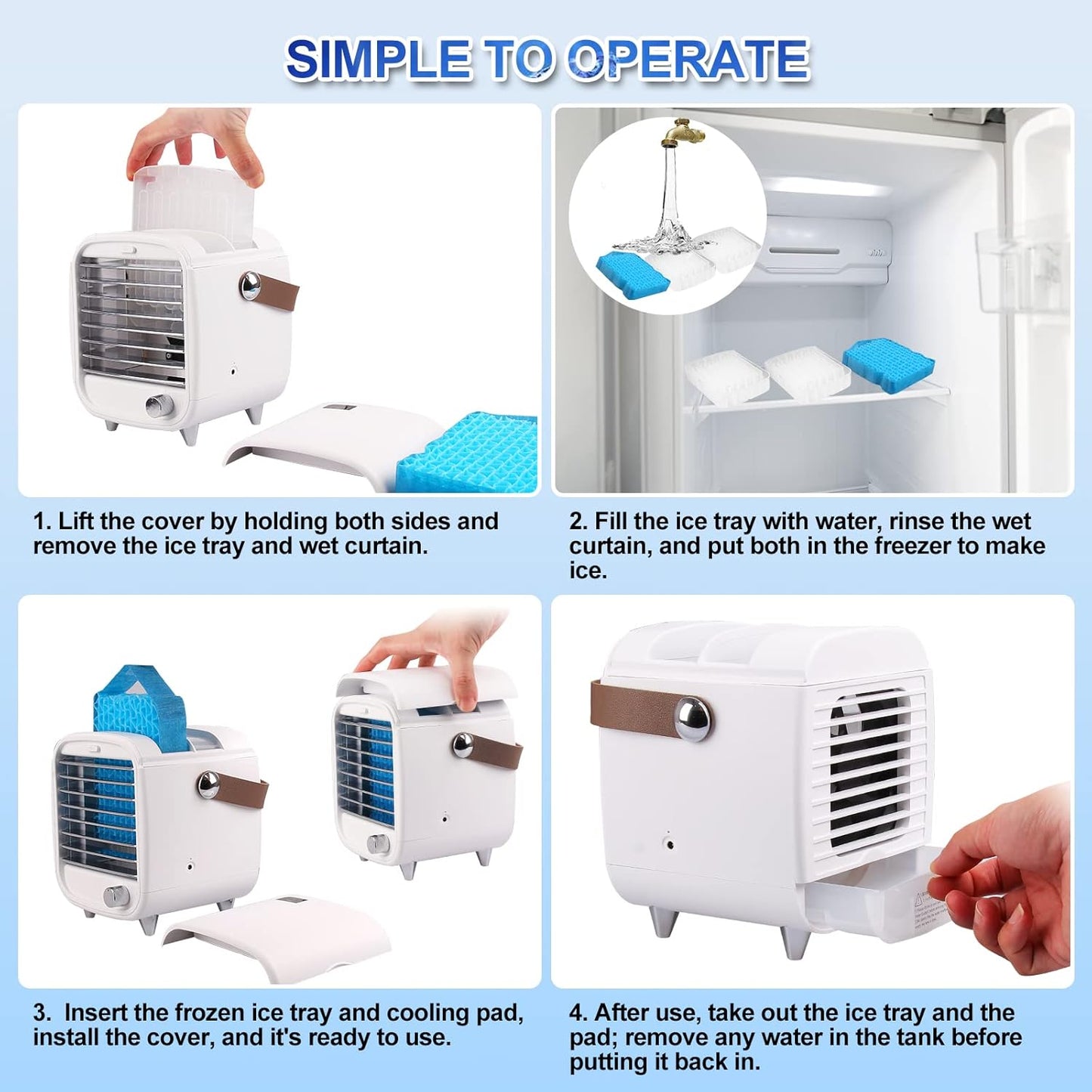 SIMPLE TO OPERATE

1. Lift the cover by holding both sides and remove the ice tray and wet curtain.

2. Fill the ice tray with water, rinse the wet curtain, and put both in the freezer to make ice.

3. Insert the frozen ice tray and cooling pad, install the cover, and it's ready to use.

4. After use, take out the ice tray and the pad; remove any water in the tank before putting it back in.